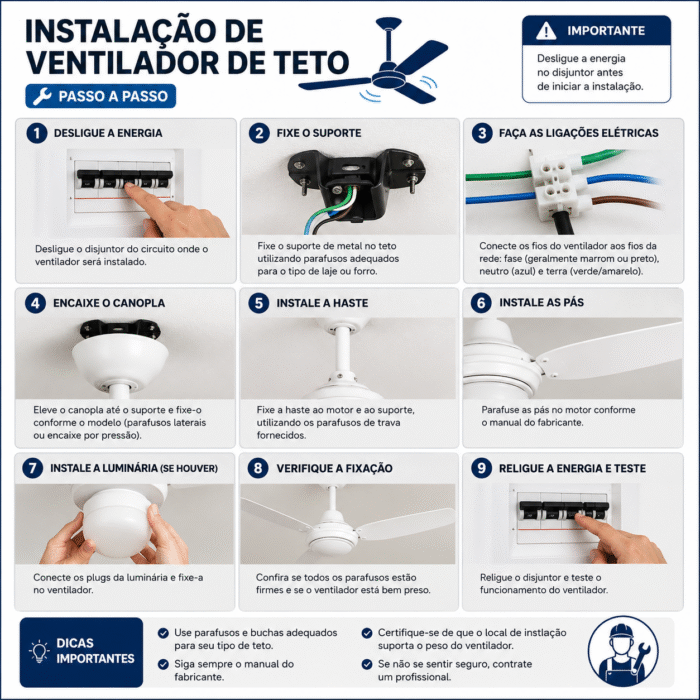 INSTALAÇÃO DE VENTILADOR DE TETO

PASSO A PASSO

IMPORTANTE

Desligue a energia no disjuntor antes de iniciar a instalação.

1 DESLIGUE A ENERGIA

Desligue o disjuntor do circuito onde o ventilador será instalado.

2 FIXE O SUPORTE

Fixe o suporte de metal no teto utilizando parafusos adequados para o tipo de laje ou forro.

3 FAÇA AS LIGAÇÕES ELÉTRICAS

Conecte os fios do ventilador aos fios da rede: fase (geralmente marrom ou preto), neutro (azul) e terra (verde/amarelo).

4 ENCAIXE O CANOPLA

Eleve o canopla até o suporte e fixe-o conforme o modelo (parafusos laterais ou encaixe por pressão).

5 INSTALE A HASTE

Fixe a haste ao motor e ao suporte, utilizando os parafusos de trava fornecidos.

6 INSTALE AS PÁS

Parafuse as pás no motor conforme o manual do fabricante.

7 INSTALE A LUMINÁRIA (SE HOUVER)

Conecte os plugs da luminária e fixe-a no ventilador.

8 VERIFIQUE A FIXAÇÃO

Confira se todos os parafusos estão firmes e se o ventilador está bem preso.

9 RELIGUE A ENERGIA E TESTE

Religue o disjuntor e teste o funcionamento do ventilador.

DICAS IMPORTANTES

Use parafusos e buchas adequados para seu tipo de teto.

Siga sempre o manual do fabricante.

Certifique-se de que o local de instlação suporta o peso do ventilador.

Se não se sentir seguro, contrate um profissional.